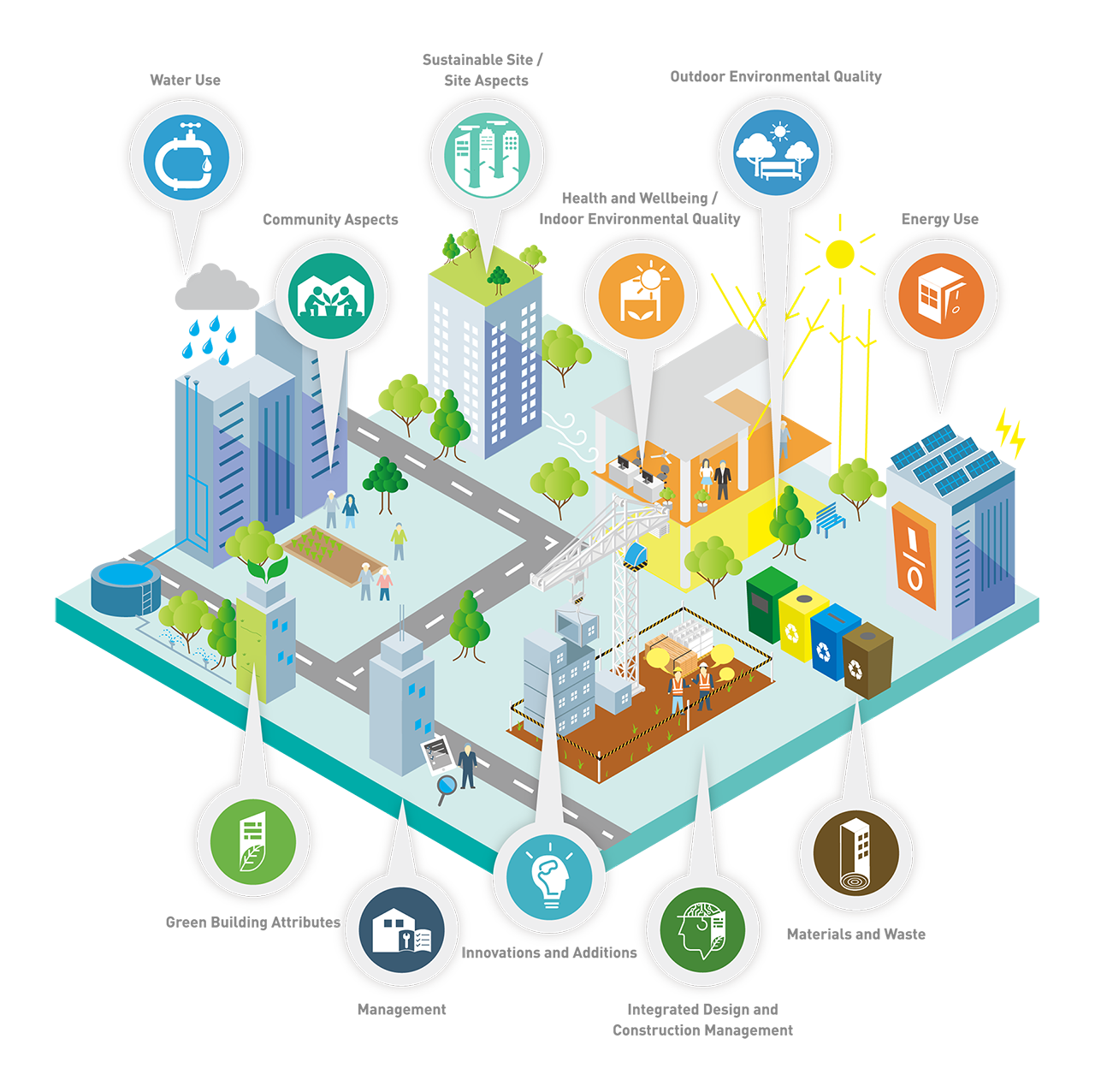 Water Use

Sustainable Site / Site Aspects

Outdoor Environmental Quality

Community Aspects

Health and Wellbeing / Indoor Environmental Quality

Energy Use

Green Building Attributes

Management

Innovations and Additions

Integrated Design and Construction Management

Materials and Waste